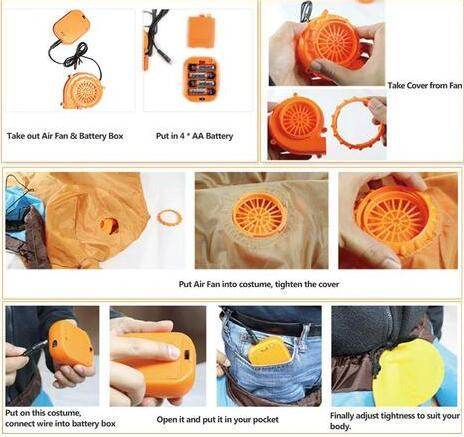 Take out Air Fan & Battery Box

Put in 4 * AA Battery

Take Cover from Fan

Put Air Fan into costume, tighten the cover

Put on this costume, connect wire into battery box

Open it and put it in your pocket

Finally adjust tightness to suit your body.