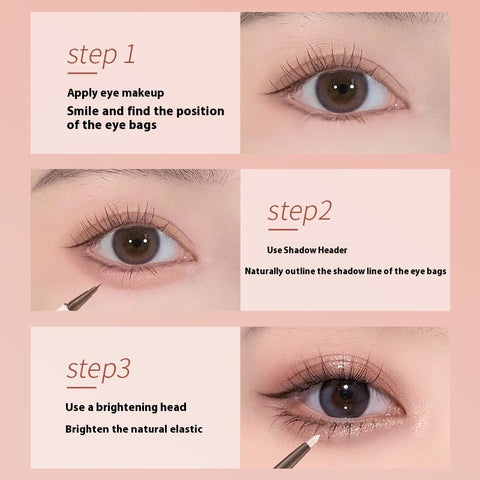 step 1

Apply eye makeup

Smile and find the position of the eye bags

step2

Use Shadow Header

Naturally outline the shadow line of the eye bags

step3

Use a brightening head

Brighten the natural elastic